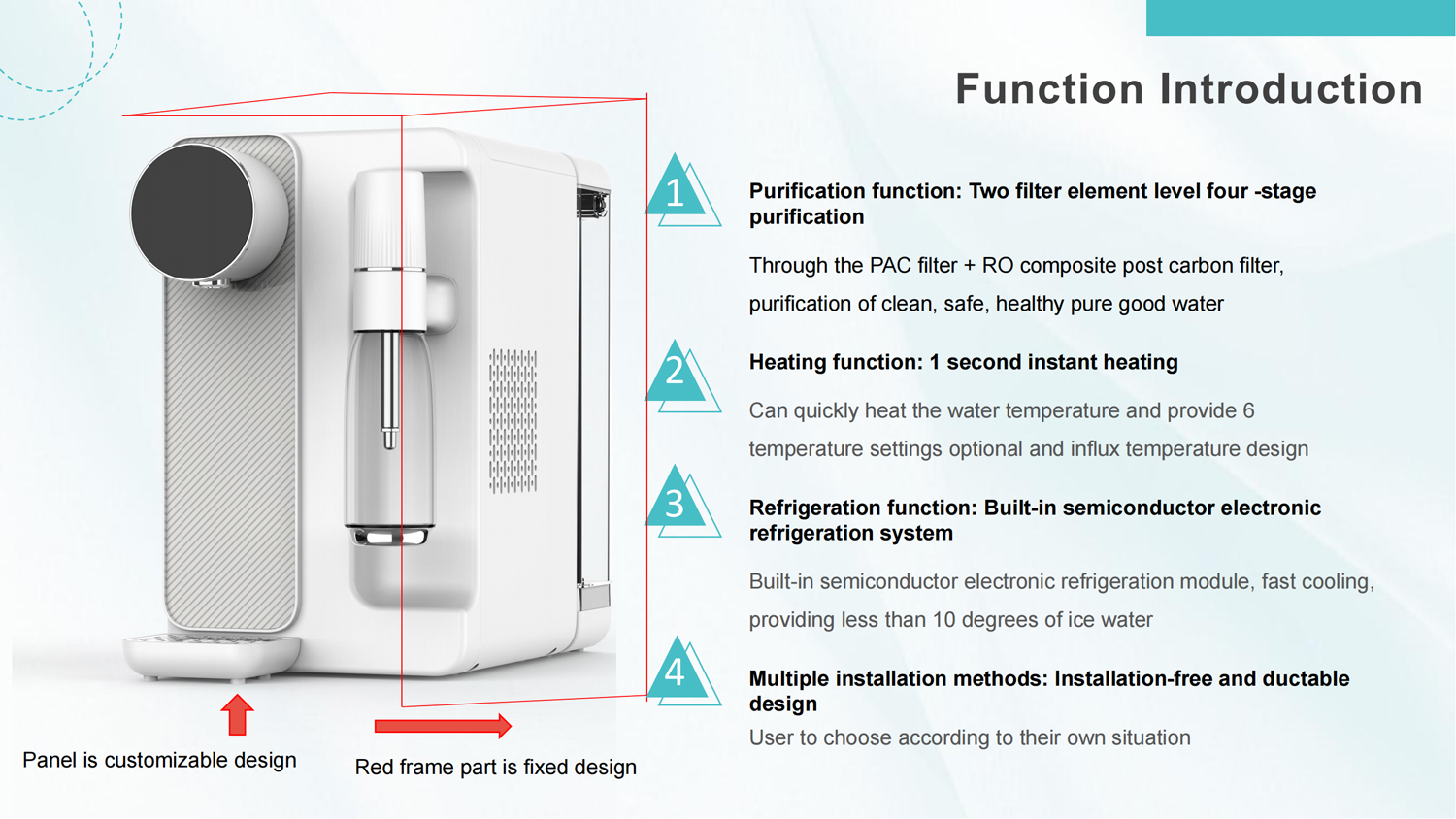 Function Introduction

1

Purification function: Two filter element level four -stage purification

Through the PAC filter + RO composite post carbon filter, purification of clean, safe, healthy pure good water

2

Heating function: 1 second instant heating

Can quickly heat the water temperature and provide 6 temperature settings optional and influx temperature design

3

Refrigeration function: Built-in semiconductor electronic refrigeration system

Built-in semiconductor electronic refrigeration module, fast cooling, providing less than 10 degrees of ice water

4

Multiple installation methods: Installation-free and ductable design

User to choose according to their own situation

Panel is customizable design

Red frame part is fixed design