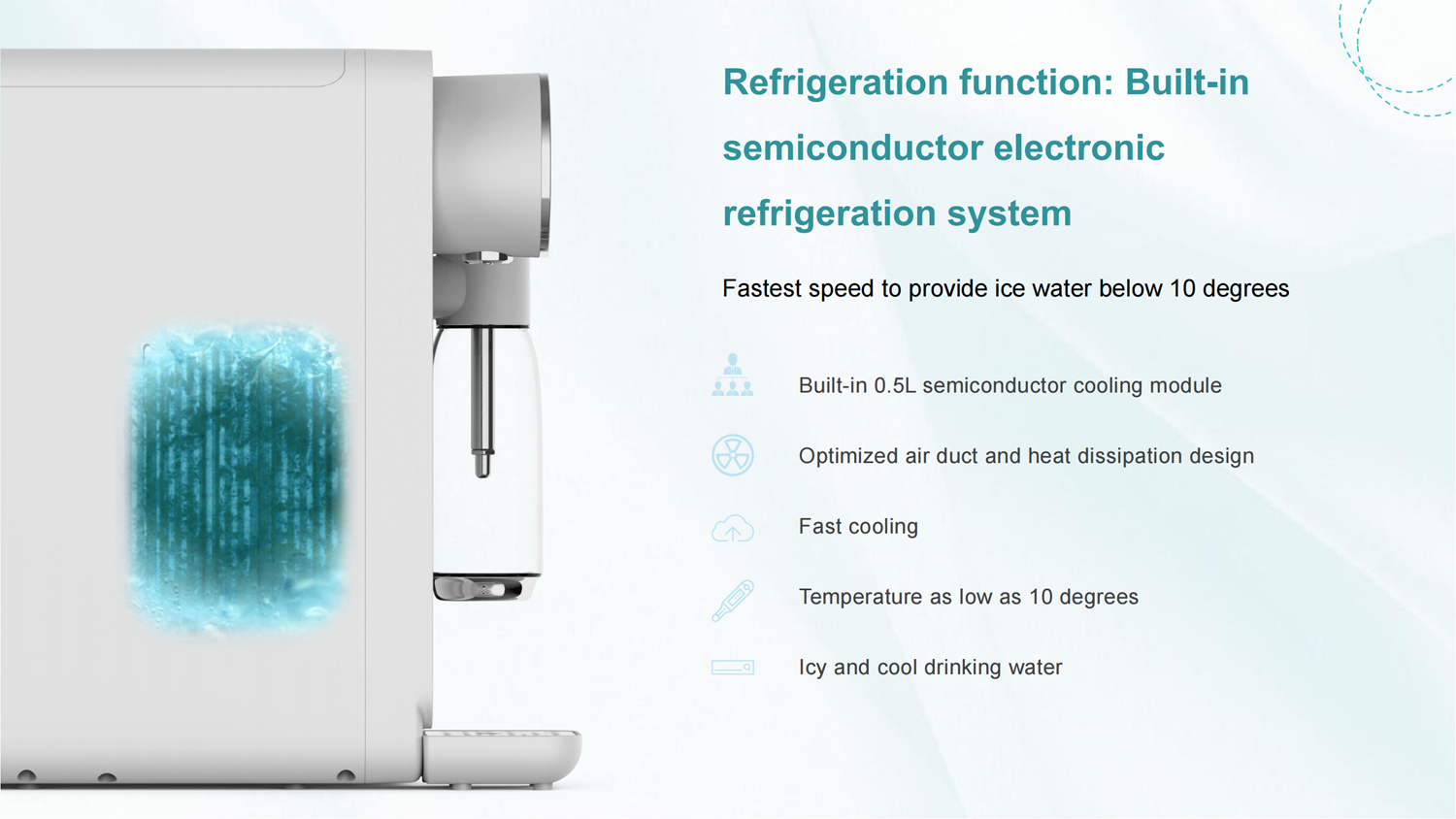 Refrigeration function: Built-in semiconductor electronic refrigeration system

Fastest speed to provide ice water below 10 degrees

Built-in 0.5L semiconductor cooling module

Optimized air duct and heat dissipation design

Fast cooling

Temperature as low as 10 degrees

Icy and cool drinking water